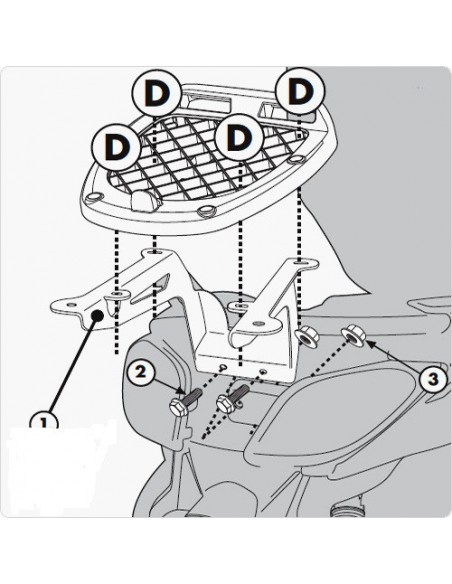 D
D
D
D
1
2
3