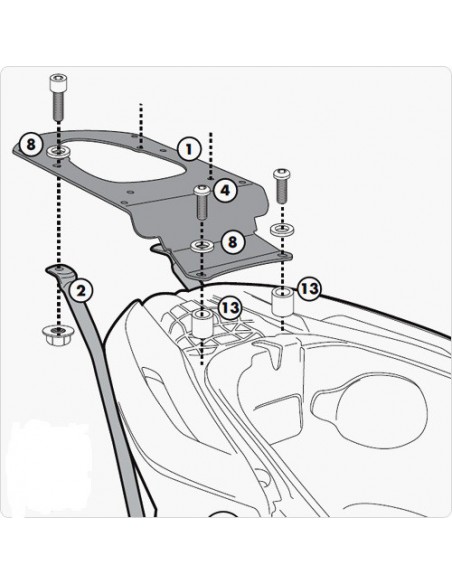 8
1
4
8
2
13
13